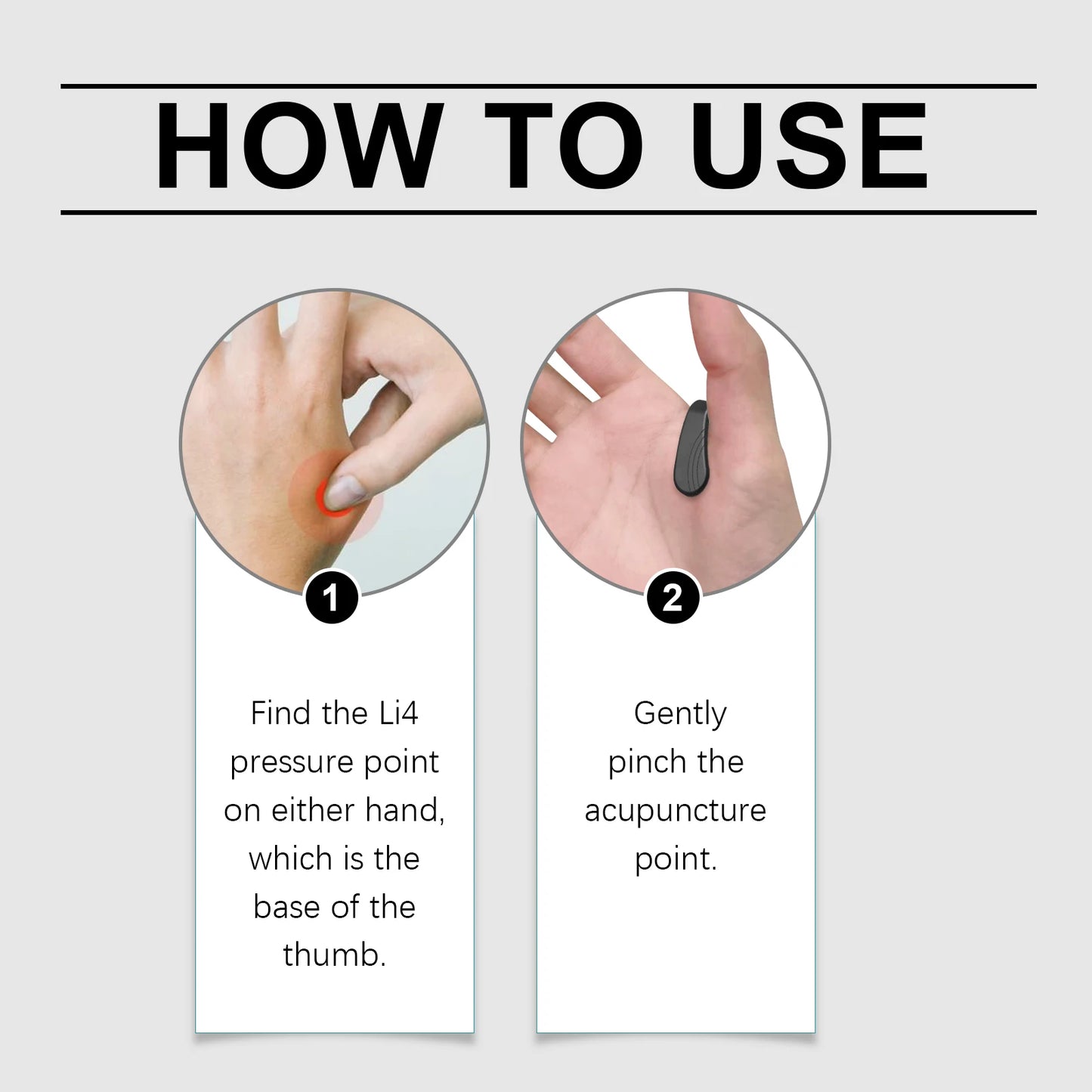 HOW TO USE

1

Find the Li4 pressure point on either hand, which is the base of the thumb.

2

Gently pinch the acupuncture point.